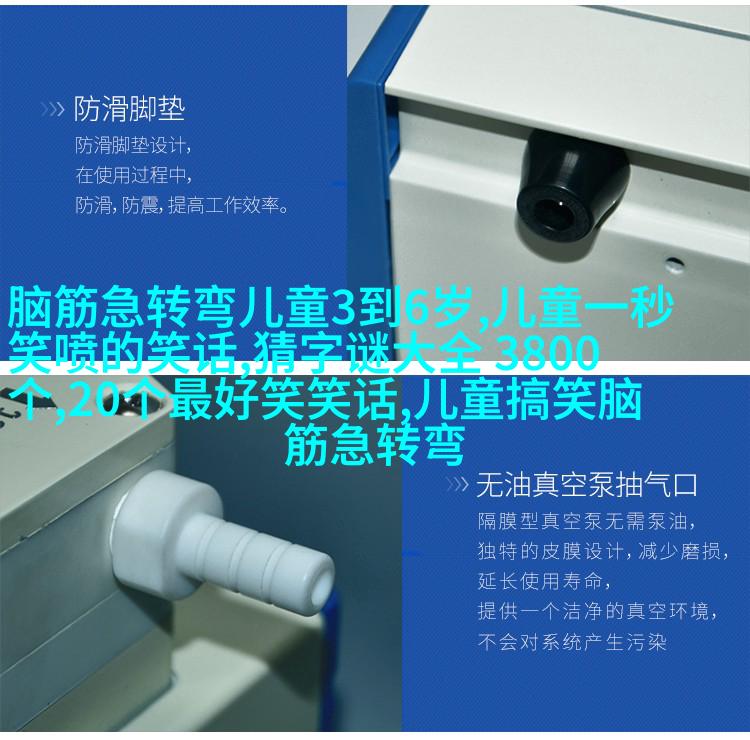 防滑脚垫
防滑脚垫设计,
在使用过程中,
防滑,防震,提高工作效率。

脑筋急转弯儿童3到6岁,儿童一秒笑喷的笑话,猜字谜大全 3800个,20个最好笑笑话,儿童搞笑脑筋急转弯

无油真空泵抽气口
隔膜型真空泵无需泵油,
独特的皮膜设计,减少磨损,
延长使用寿命,
提供一个洁净的真空环境,
不会对系统产生污染